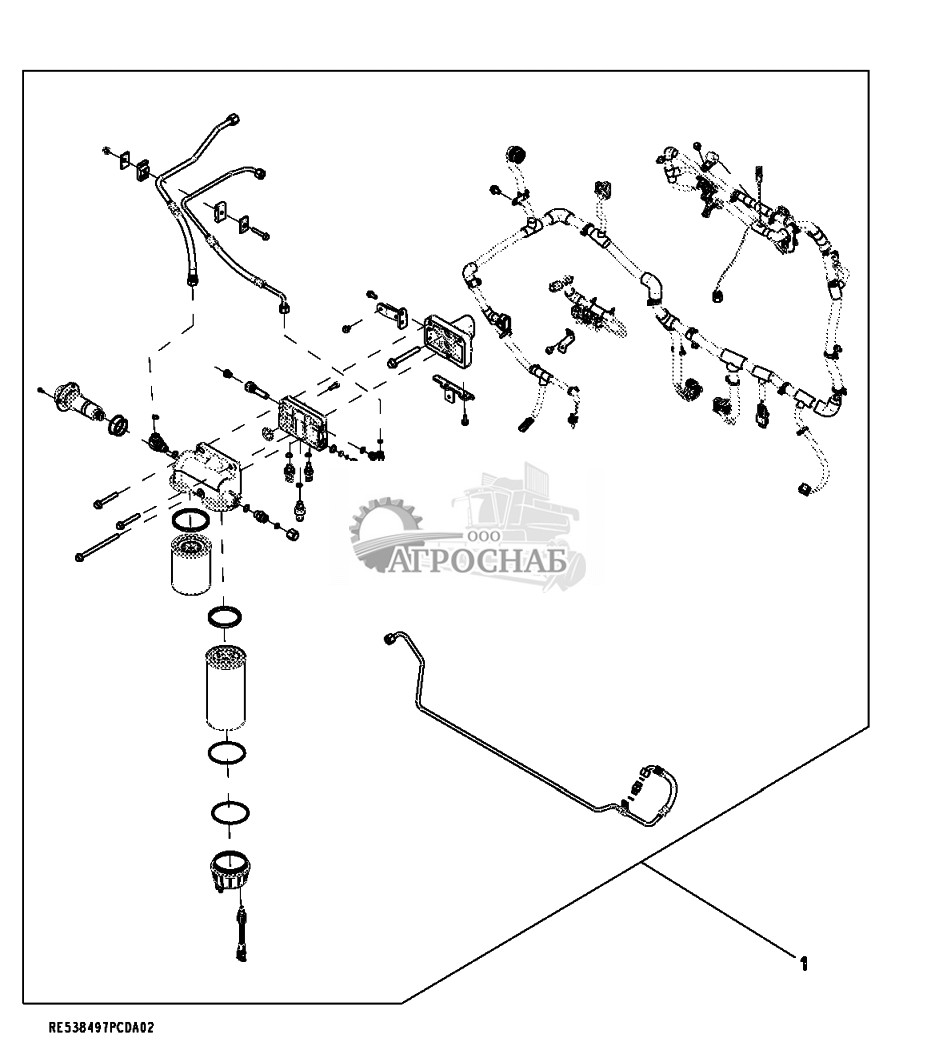 ООО
АГРОСНАБ

1

RE538497PCDA02